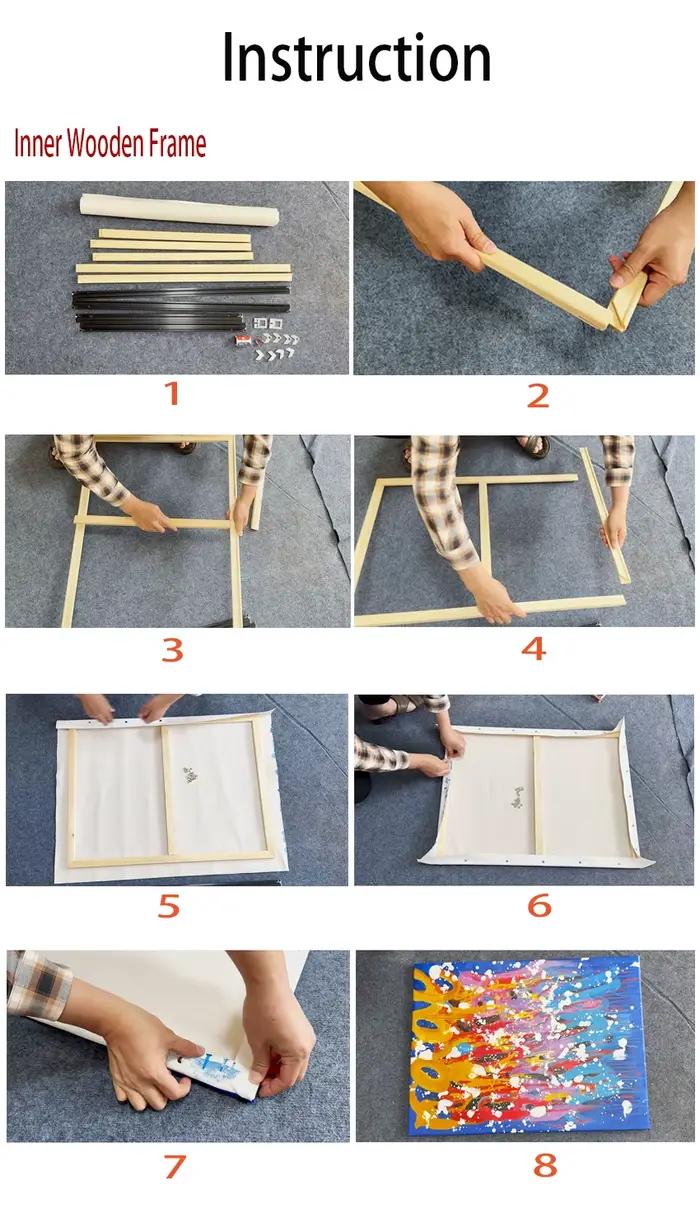 Instruction

Inner Wooden Frame

1

2

3

4

5

6

7

8