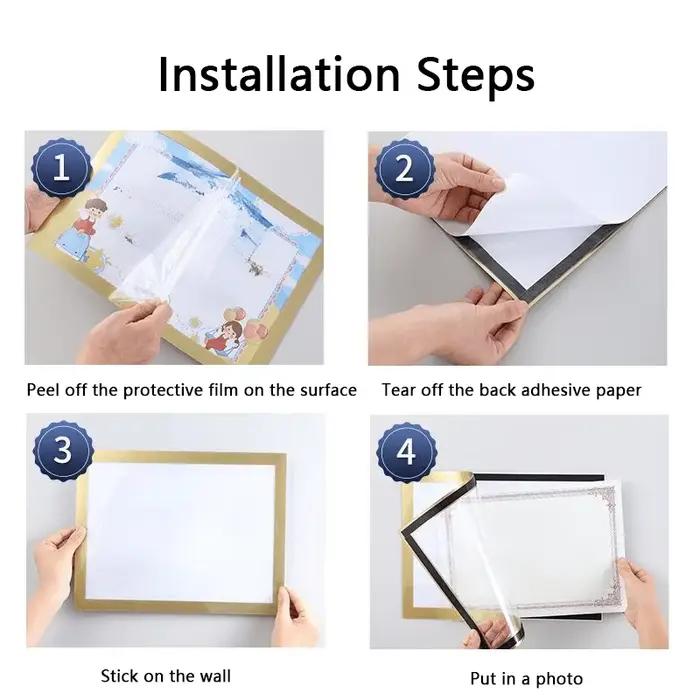 Installation Steps

1

Peel off the protective film on the surface

2

Tear off the back adhesive paper

3

Stick on the wall

4

Put in a photo