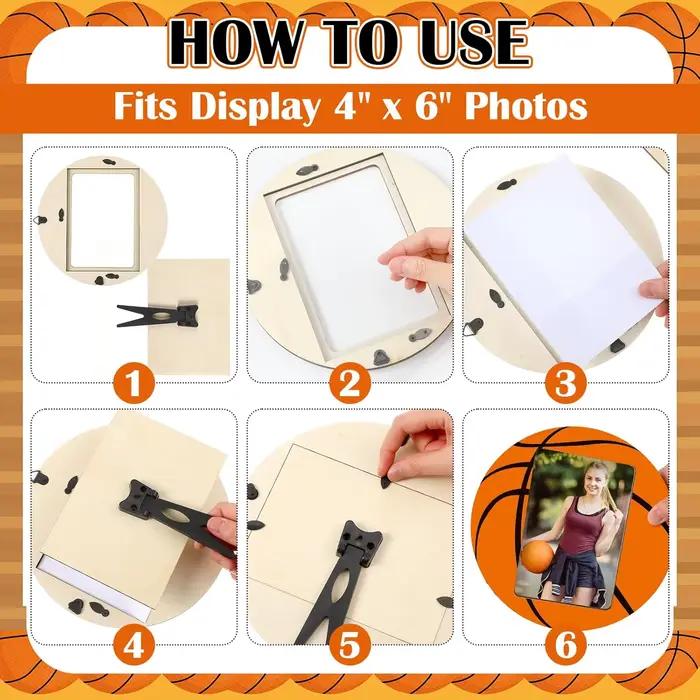 HOW TO USE

Fits Display 4" x 6" Photos

1

2

3

4

5

6