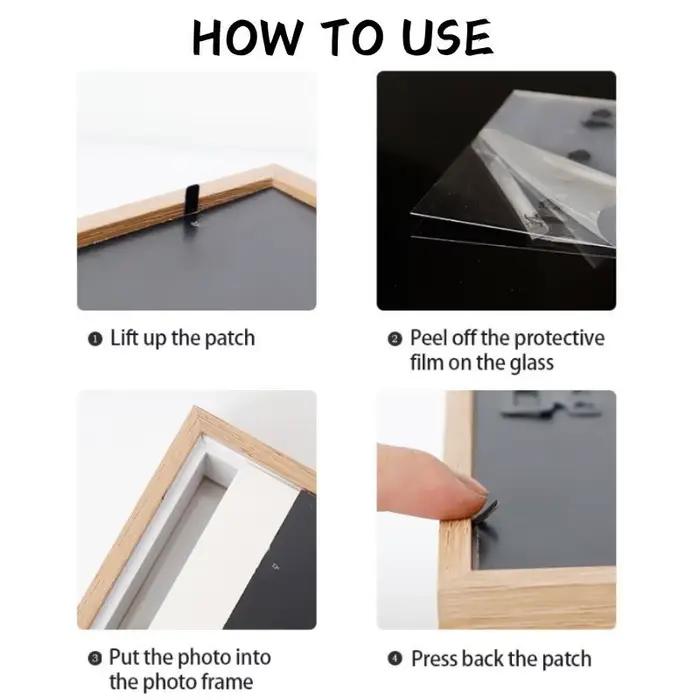 HOW TO USE

❶ Lift up the patch

❷ Peel off the protective film on the glass

❸ Put the photo into the photo frame

❹ Press back the patch