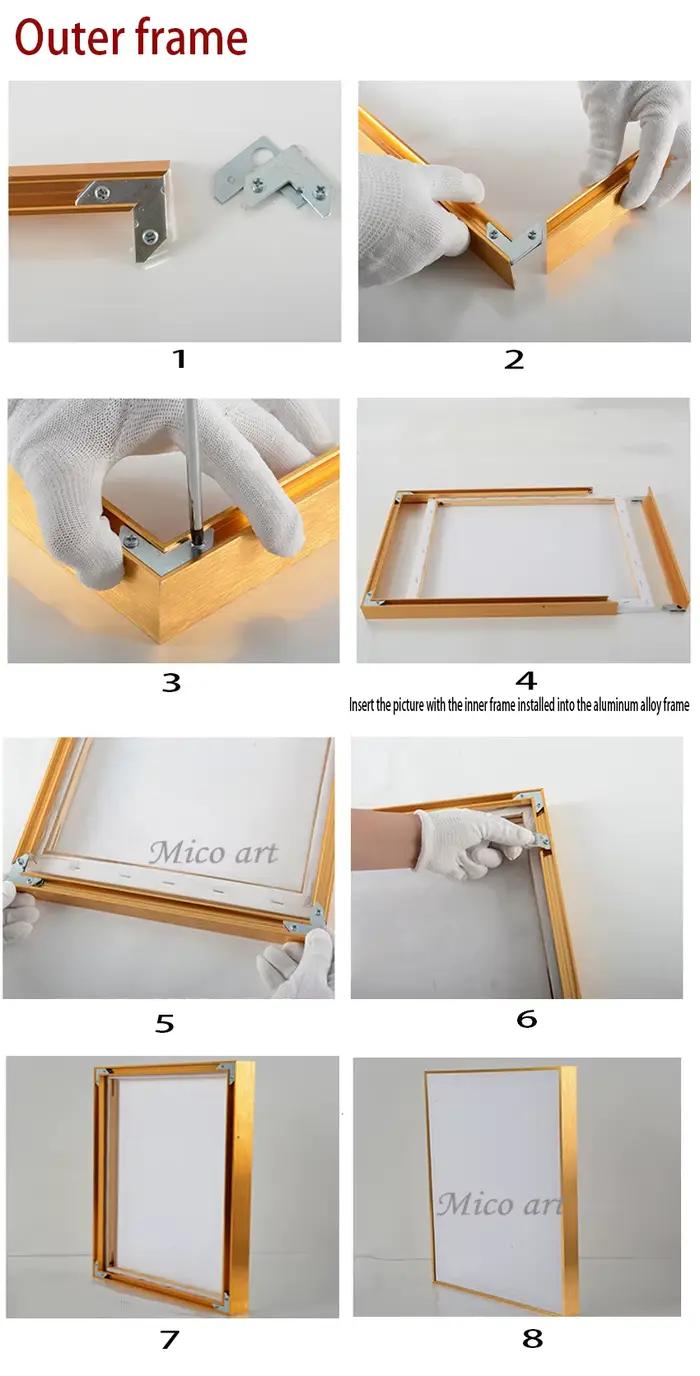 Outer frame

1

2

3

4

Insert the picture with the inner frame installed into the aluminum alloy frame

Mico art

5

6

7

Mico art

8