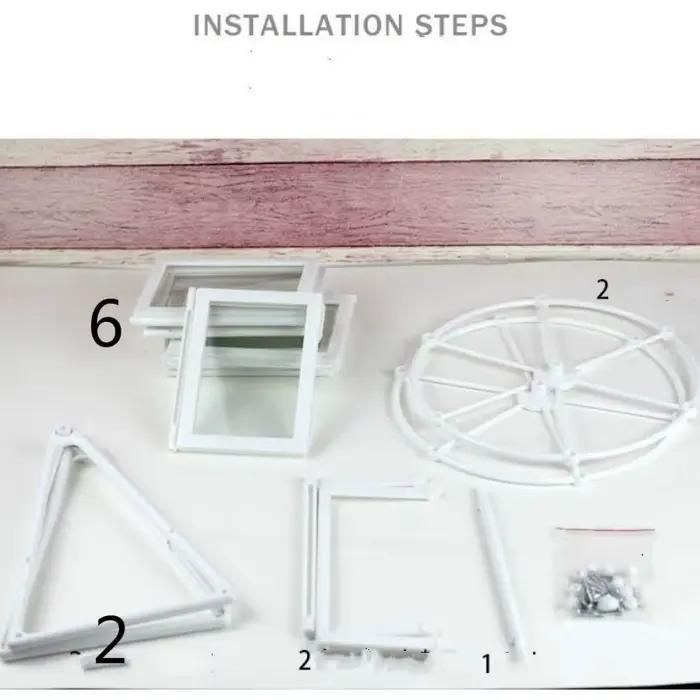 INSTALLATION STEPS

6

2

2

2

1