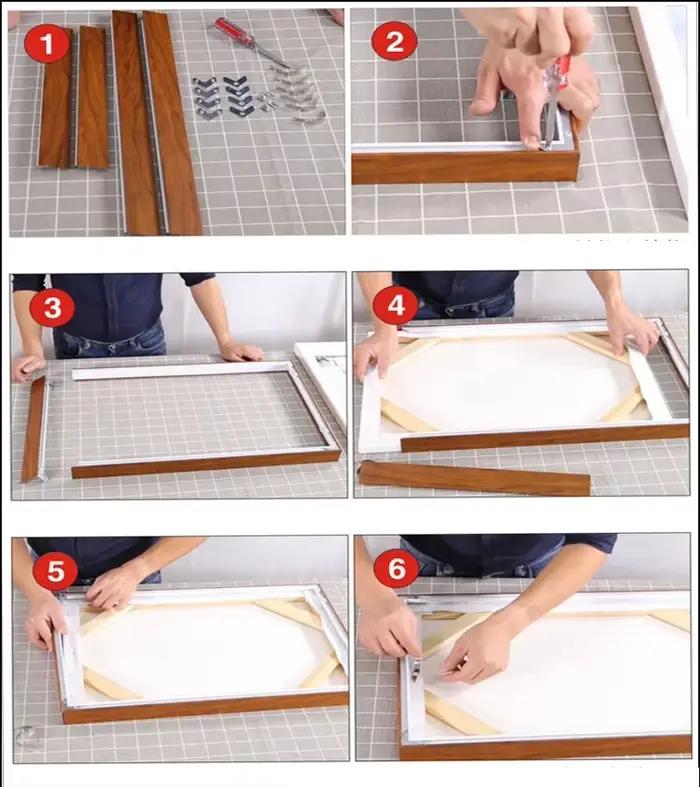 1
2
3
4
5
6