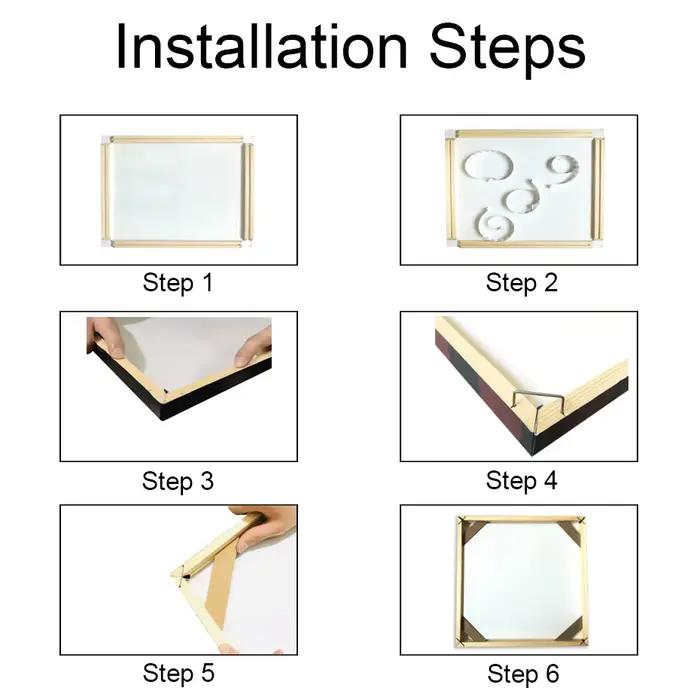 Installation Steps

Step 1

Step 2

Step 3

Step 4

Step 5

Step 6