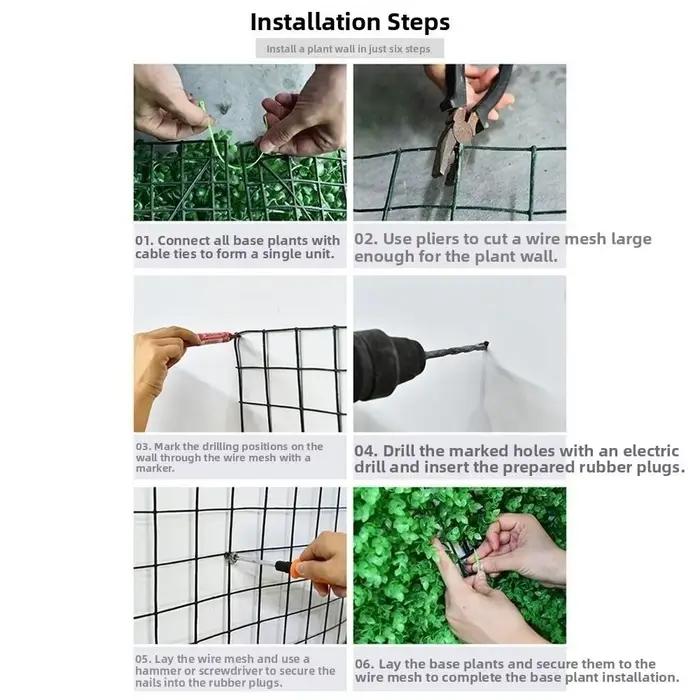 Installation Steps

Install a plant wall in just six steps

01. Connect all base plants with cable ties to form a single unit.

02. Use pliers to cut a wire mesh large enough for the plant wall.

03. Mark the drilling positions on the wall through the wire mesh with a marker.

04. Drill the marked holes with an electric drill and insert the prepared rubber plugs.

05. Lay the wire mesh and use a hammer or screwdriver to secure the nails into the rubber plugs.

06. Lay the base plants and secure them to the wire mesh to complete the base plant installation.