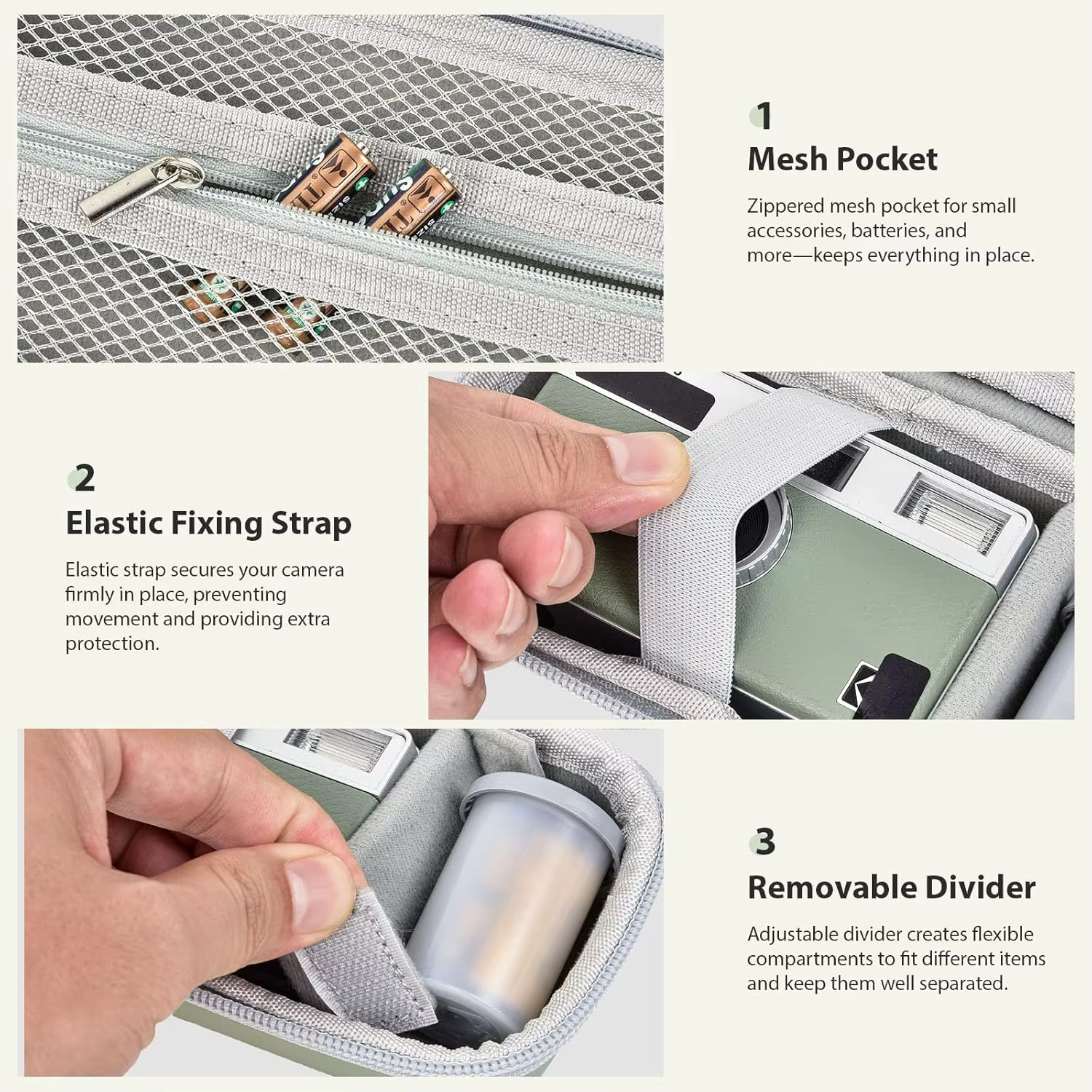 1
Mesh Pocket

Zippered mesh pocket for small accessories, batteries, and more—keeps everything in place.

2
Elastic Fixing Strap

Elastic strap secures your camera firmly in place, preventing movement and providing extra protection.

3
Removable Divider

Adjustable divider creates flexible compartments to fit different items and keep them well separated.